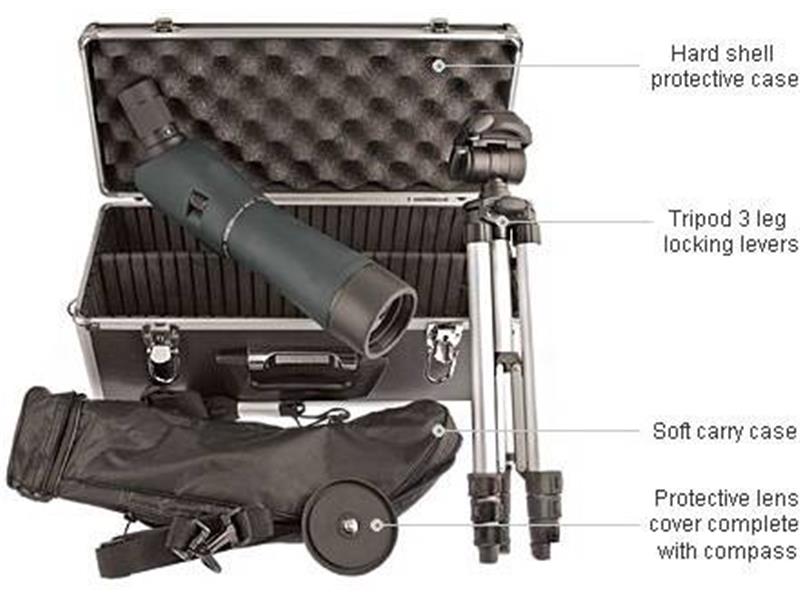 Hard shell
protective case

Tripod 3 leg
locking levers

Soft carry case

Protective lens
cover complete
with compass