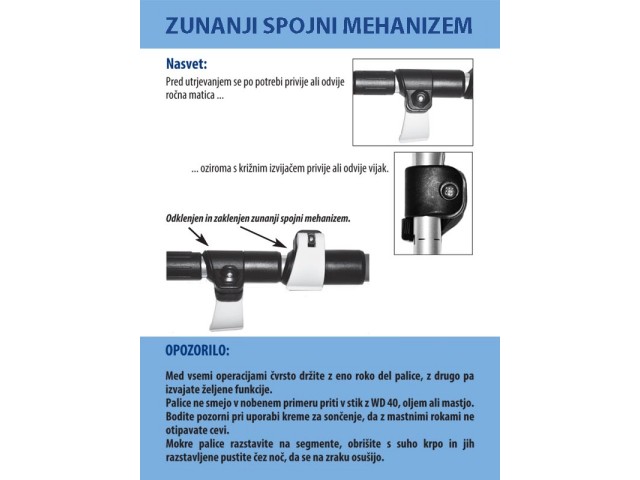 ZUNANJI SPOJNI MEHANIZEM

Nasvet:
Pred utrjevanjem se po potrebi privije ali odvije ročna matica ...

... oziroma s križnim izvijačem privije ali odvije vijak.

Odklenjen in zaklenjen zunanji spojni mehanizem.

OPOZORILO:

Med vsemi operacijami čvrsto držite z eno roko del palice, z drugo pa izvajate željene funkcije.
Palice ne smejo v nobenem primeru priti v stik z WD 40, oljem ali mastjo.
Bodite pozorni pri uporabi kreme za sončenje, da z mastnimi rokami ne otipavate cevi.
Mokre palice razstavite na segmente, obrišite s suho krpo in jih razstavljene pustite čez noč, da se na zraku osušijo.